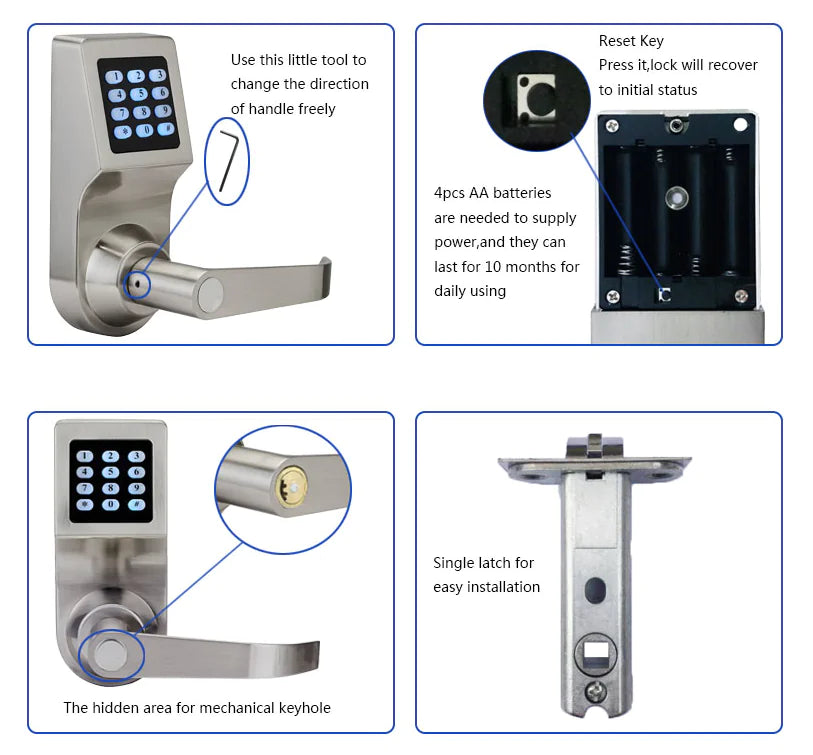 1 2 3
4 5 6
7 8 9
* 0 #

Use this little tool to change the direction of handle freely

Reset Key
Press it,lock will recover to initial status

4pcs AA batteries are needed to supply power,and they can last for 10 months for daily using

1 2 3
4 5 6
7 8 9
* 0 #

The hidden area for mechanical keyhole

Single latch for easy installation